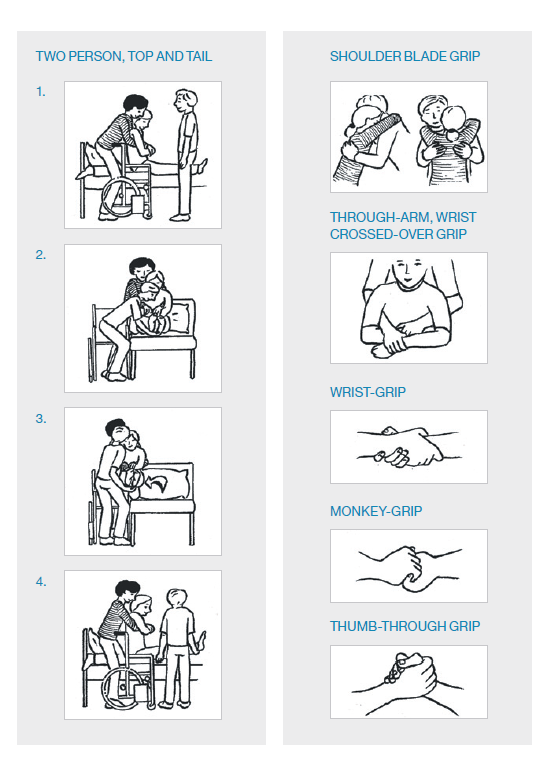 TWO PERSON, TOP AND TAIL

1.

2.

3.

4.

SHOULDER BLADE GRIP

THROUGH-ARM, WRIST CROSSED-OVER GRIP

WRIST-GRIP

MONKEY-GRIP

THUMB-THROUGH GRIP