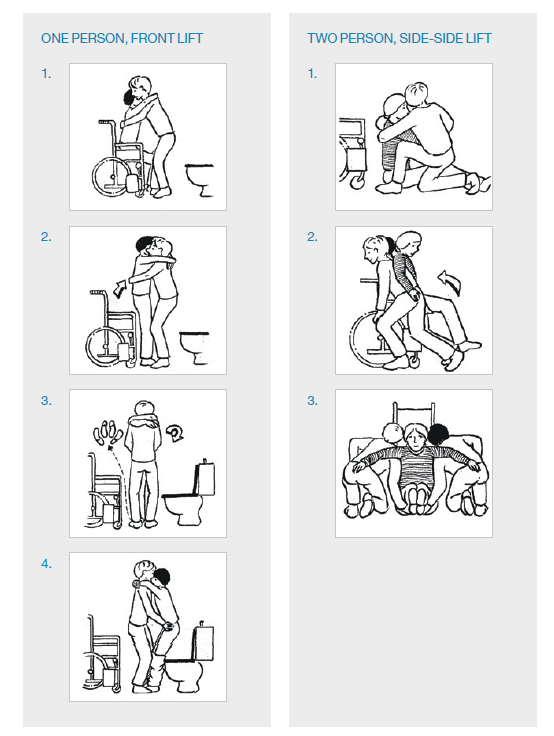 ONE PERSON, FRONT LIFT

1.

2.

3.

4.

TWO PERSON, SIDE-SIDE LIFT

1.

2.

3.